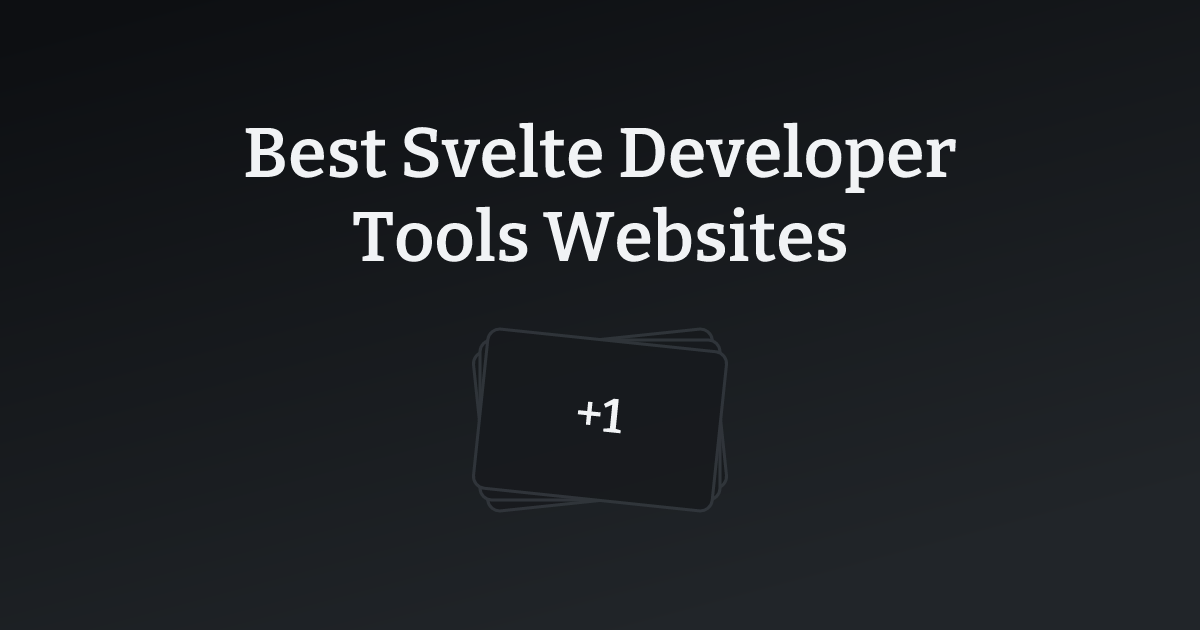 Best Svelte Developer Tools Websites

+1