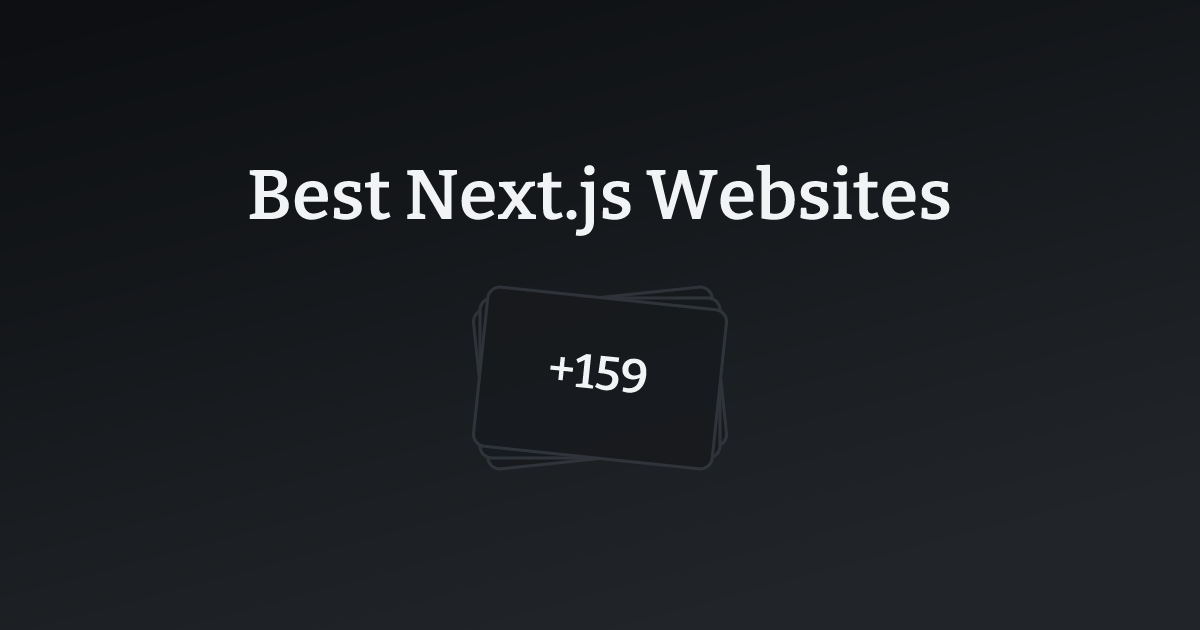 Best Next.js Websites

+159