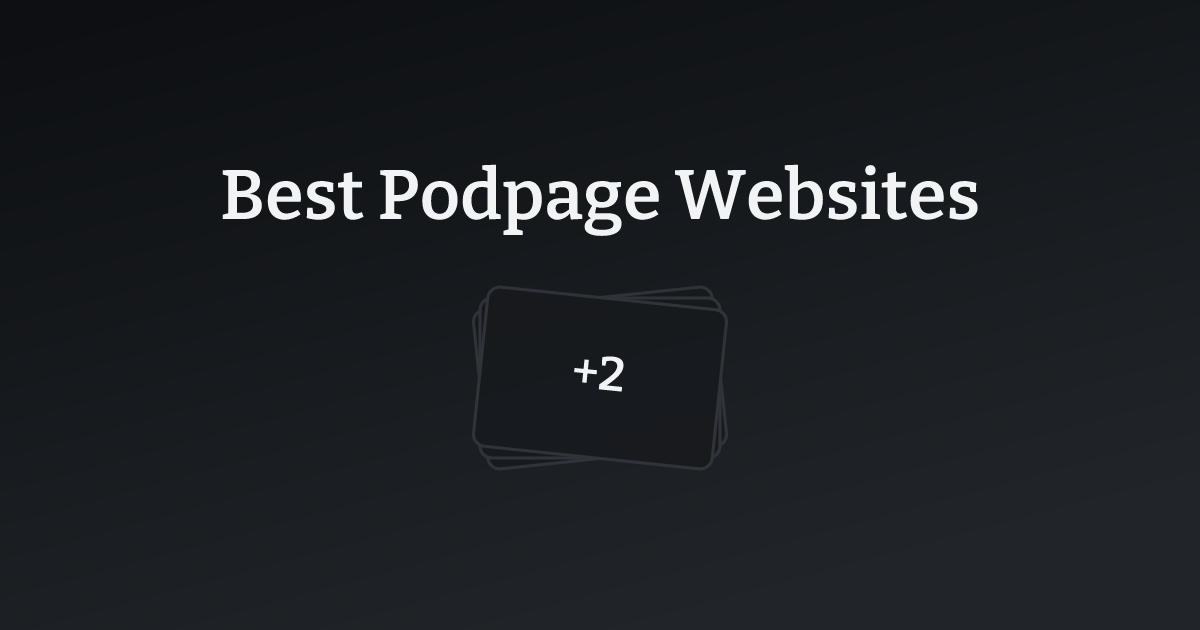 Best Podpage Websites

+2