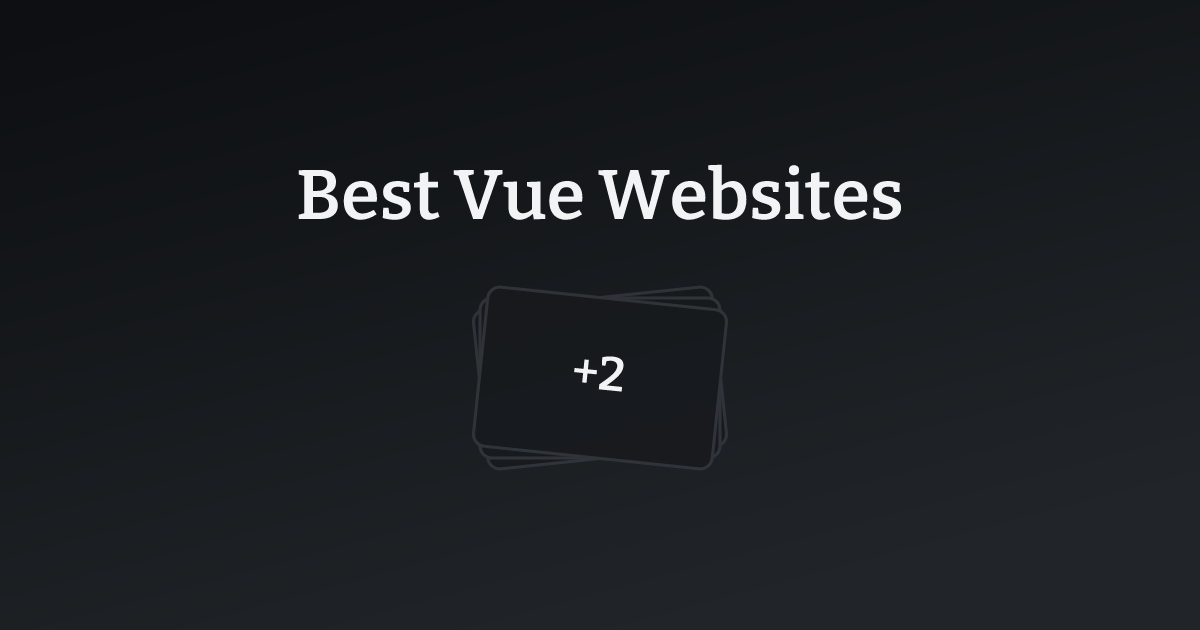 Best Vue Websites

+2