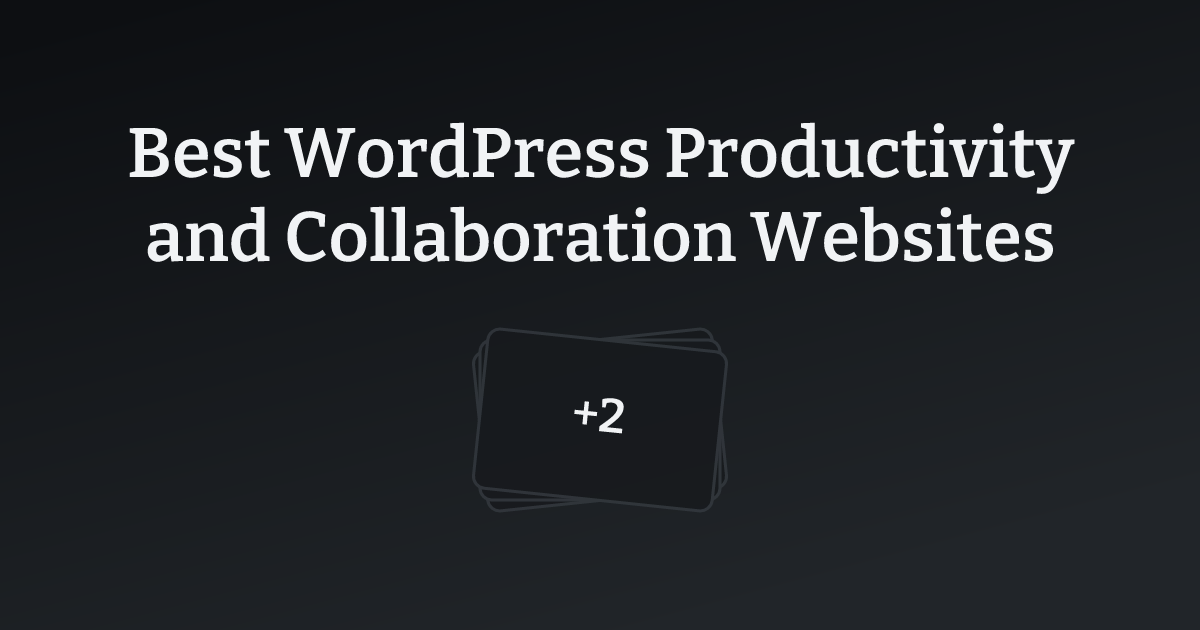 Best WordPress Productivity and Collaboration Websites

+2